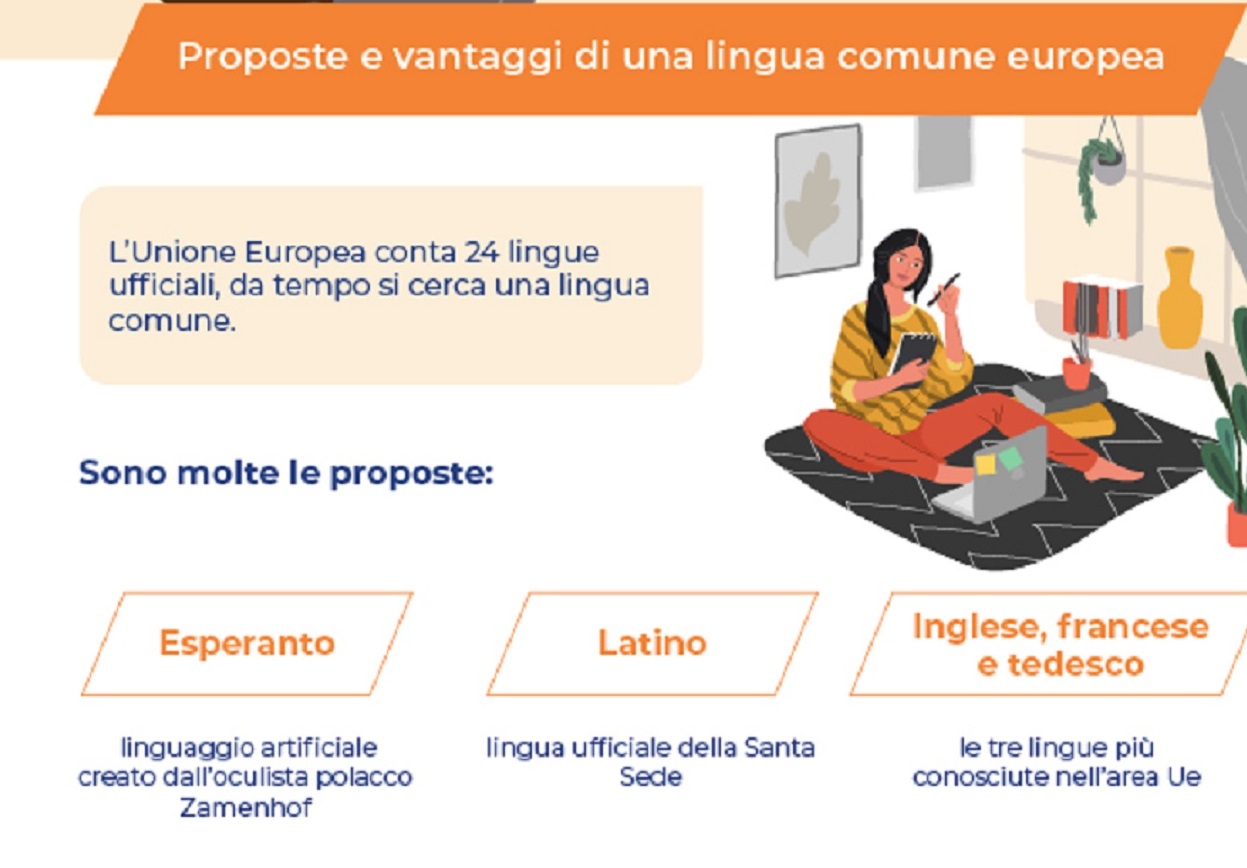 Proposte e vantaggi di una lingua comune europea

L'Unione Europea conta 24 lingue ufficiali, da tempo si cerca una lingua comune.

Sono molte le proposte:

Esperanto

linguaggio artificiale creato dall'oculista polacco Zamenhof

Latino

lingua ufficiale della Santa Sede

Inglese, francese e tedesco

le tre lingue più conosciute nell'area Ue